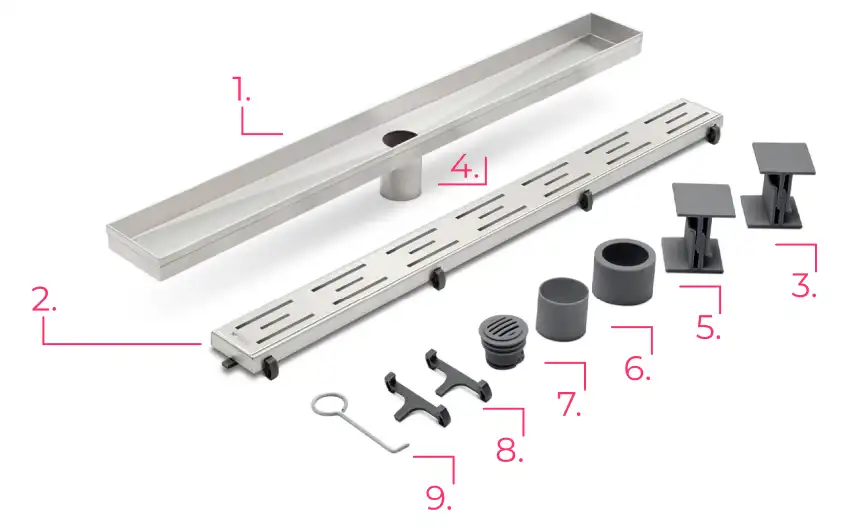 1.

4.

2.

3.

5.

6.

7.

8.

9.