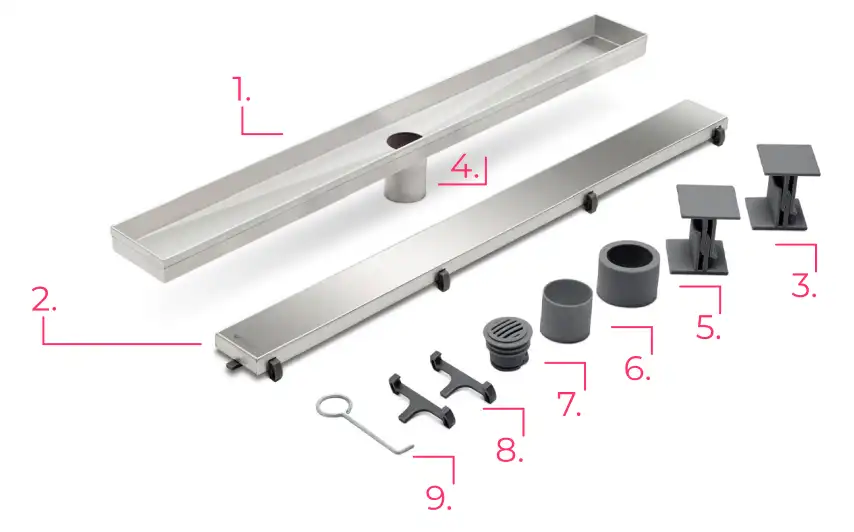 1.

4.

2.

3.

5.

6.

7.

8.

9.